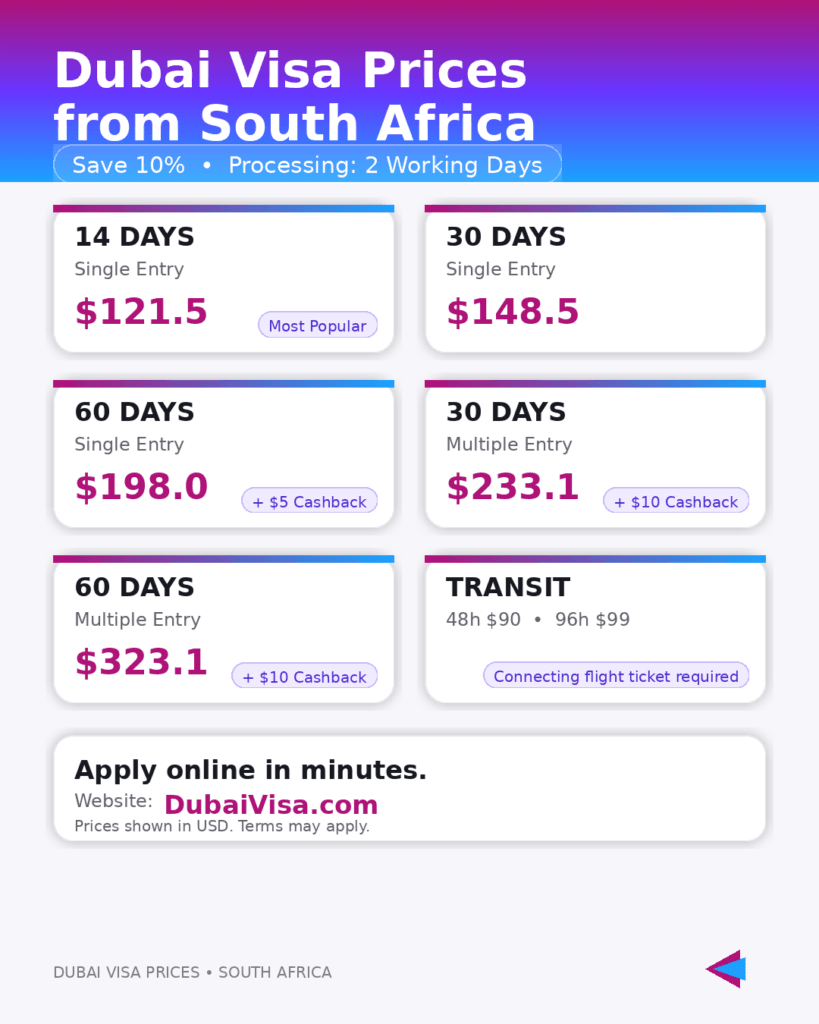 Dubai Visa Prices from South Africa

Save 10% • Processing: 2 Working Days

14 DAYS
Single Entry
$121.5
Most Popular

30 DAYS
Single Entry
$148.5

60 DAYS
Single Entry
$198.0
+ $5 Cashback

30 DAYS
Multiple Entry
$233.1
+ $10 Cashback

60 DAYS
Multiple Entry
$323.1
+ $10 Cashback

TRANSIT
48h $90 • 96h $99
Connecting flight ticket required

Apply online in minutes.
Website: DubaiVisa.com
Prices shown in USD. Terms may apply.

DUBAI VISA PRICES • SOUTH AFRICA